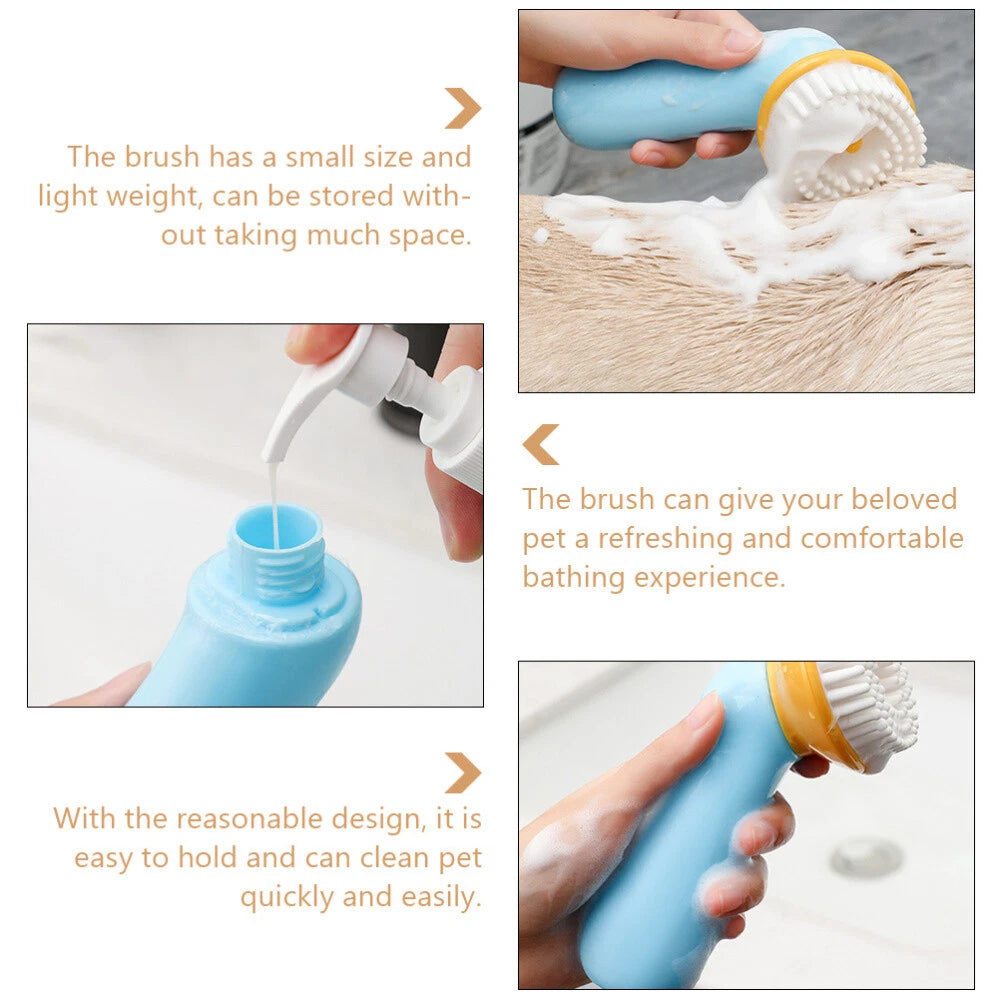 The brush has a small size and light weight, can be stored without taking much space.

The brush can give your beloved pet a refreshing and comfortable bathing experience.

With the reasonable design, it is easy to hold and can clean pet quickly and easily.