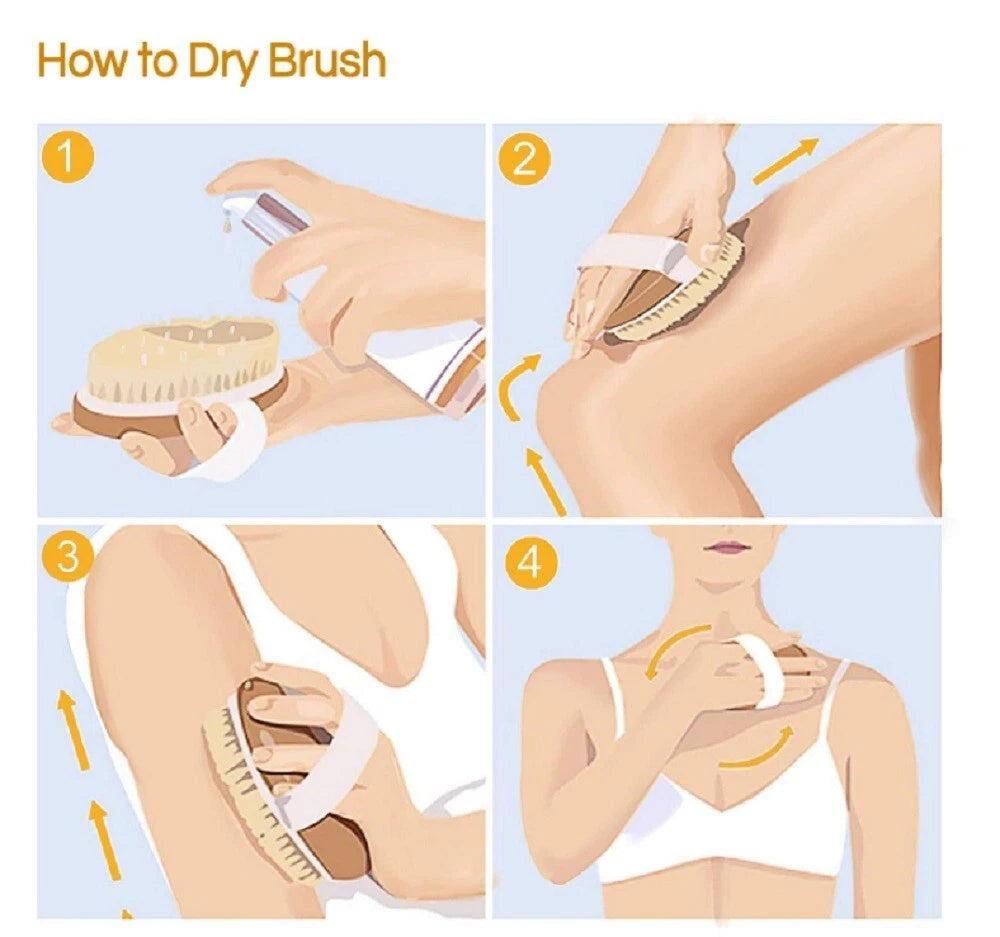 How to Dry Brush

1

2

3

4