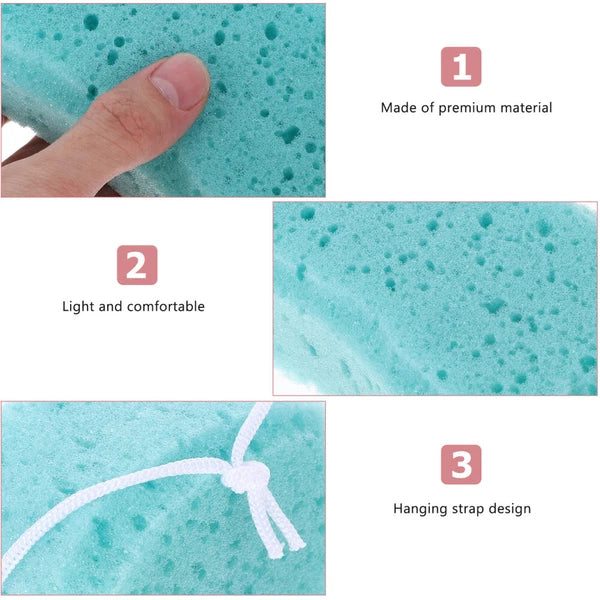 1

Made of premium material

2

Light and comfortable

3

Hanging strap design