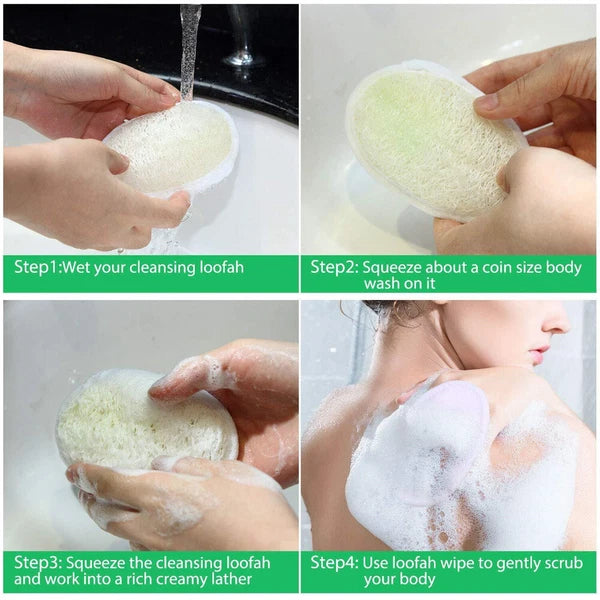 Step1:Wet your cleansing loofah

Step2: Squeeze about a coin size body wash on it

Step3: Squeeze the cleansing loofah and work into a rich creamy lather

Step4: Use loofah wipe to gently scrub your body